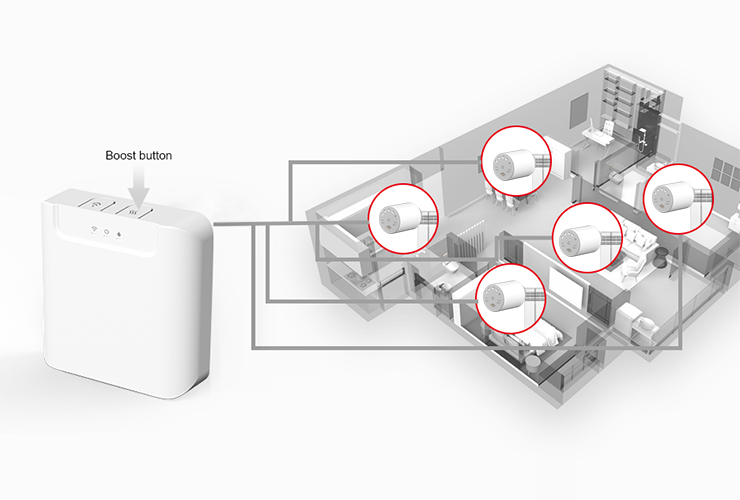 Boost button