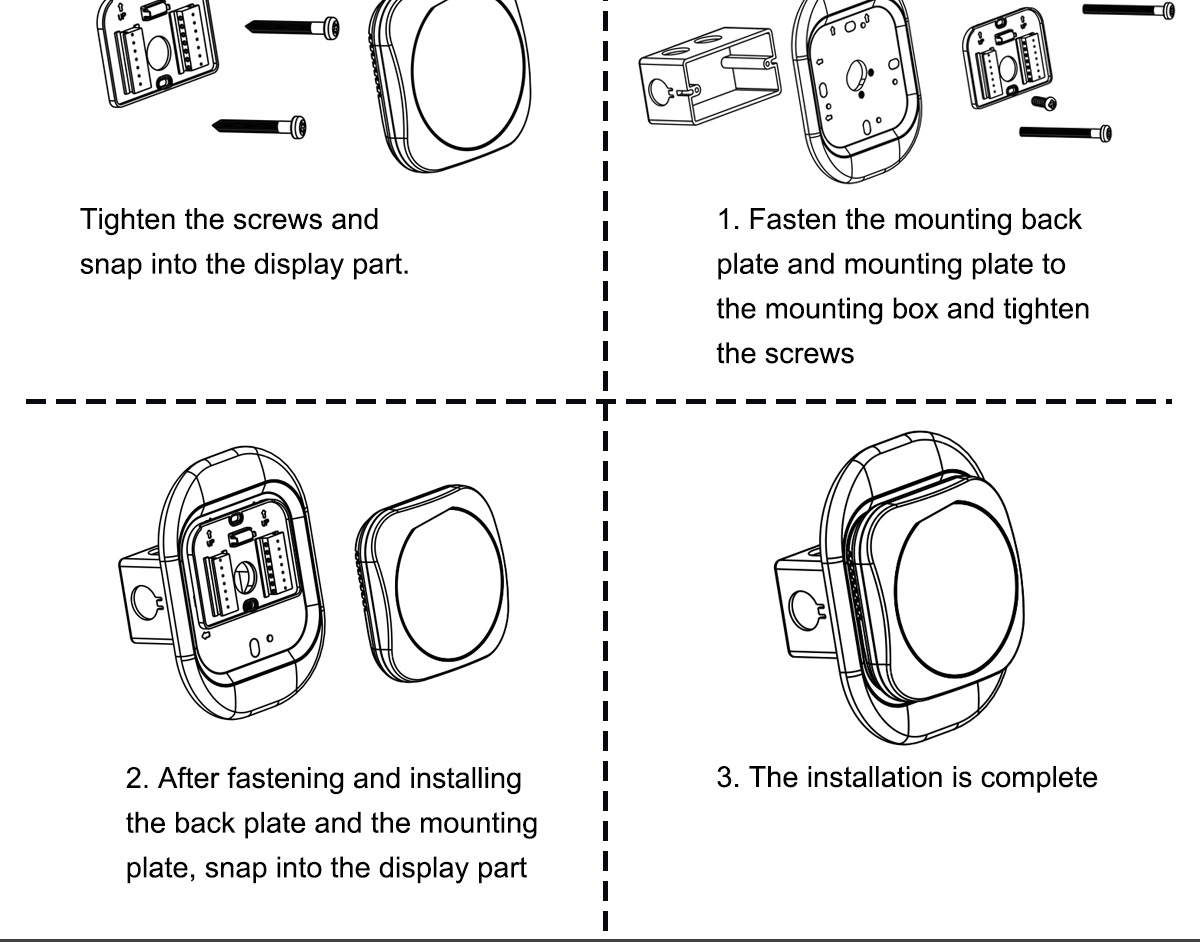 Tighten the screws and snap into the display part.

1. Fasten the mounting back plate and mounting plate to the mounting box and tighten the screws

2. After fastening and installing the back plate and the mounting plate, snap into the display part

3. The installation is complete