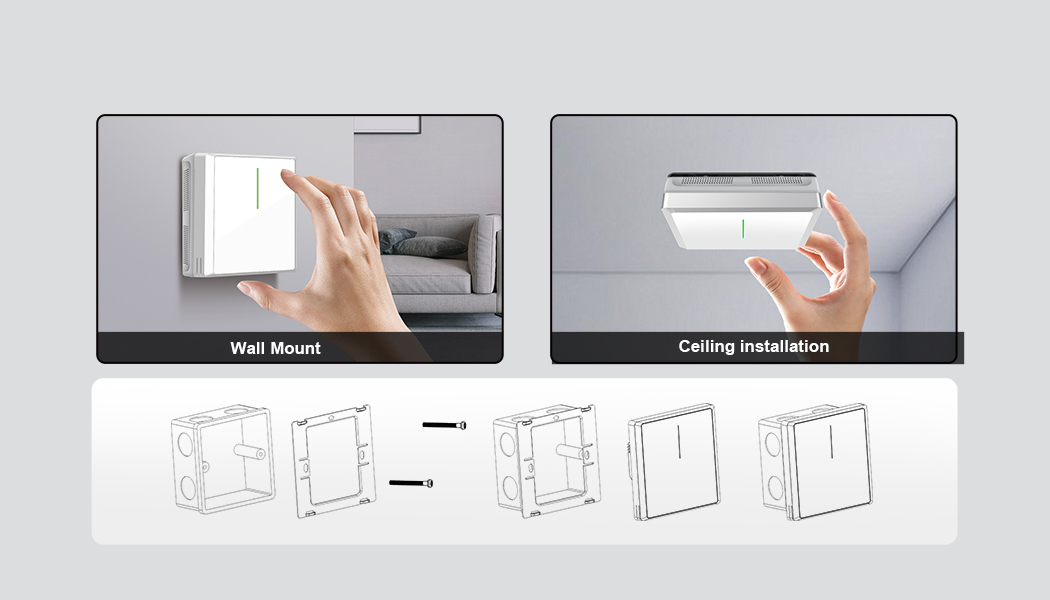 Wall Mount

Ceiling installation