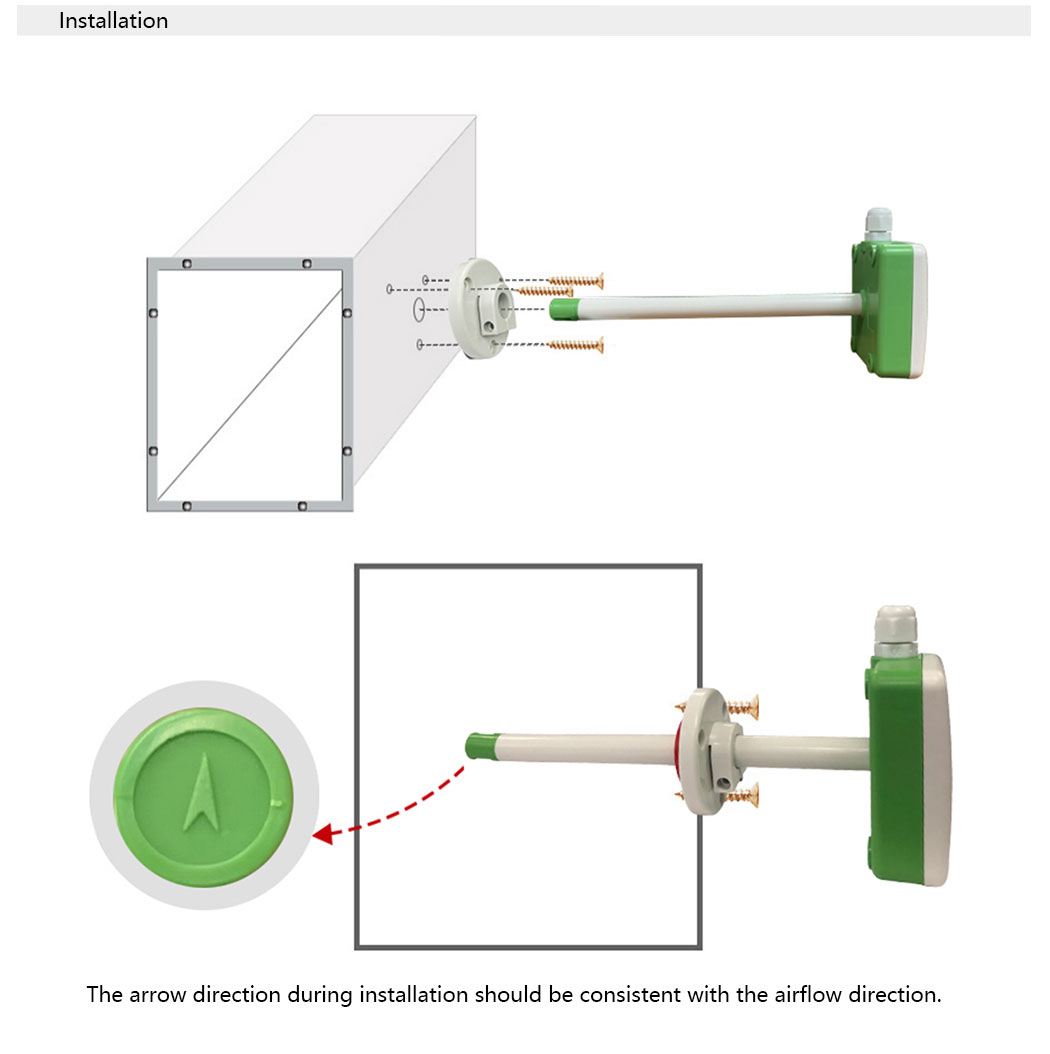 Installation

The arrow direction during installation should be consistent with the airflow direction.